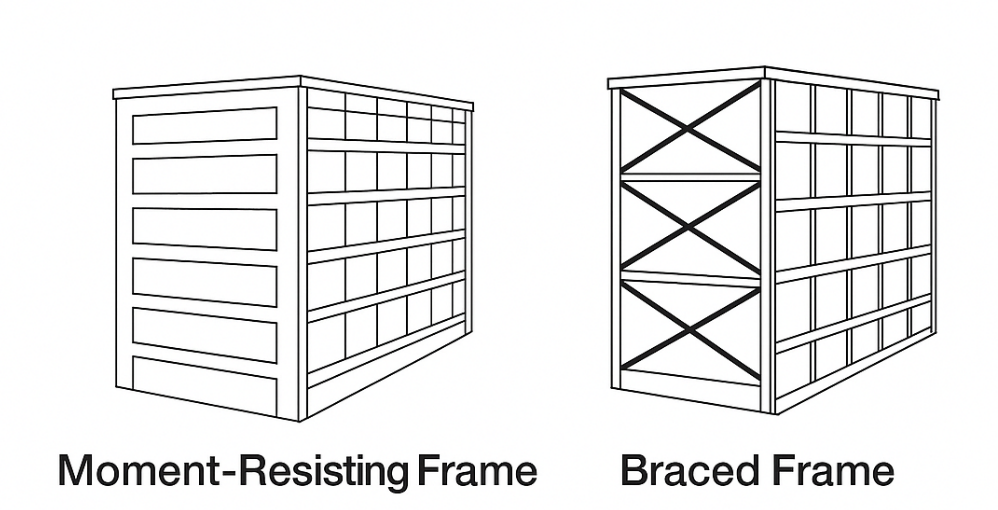 Moment-Resisting Frame

Braced Frame